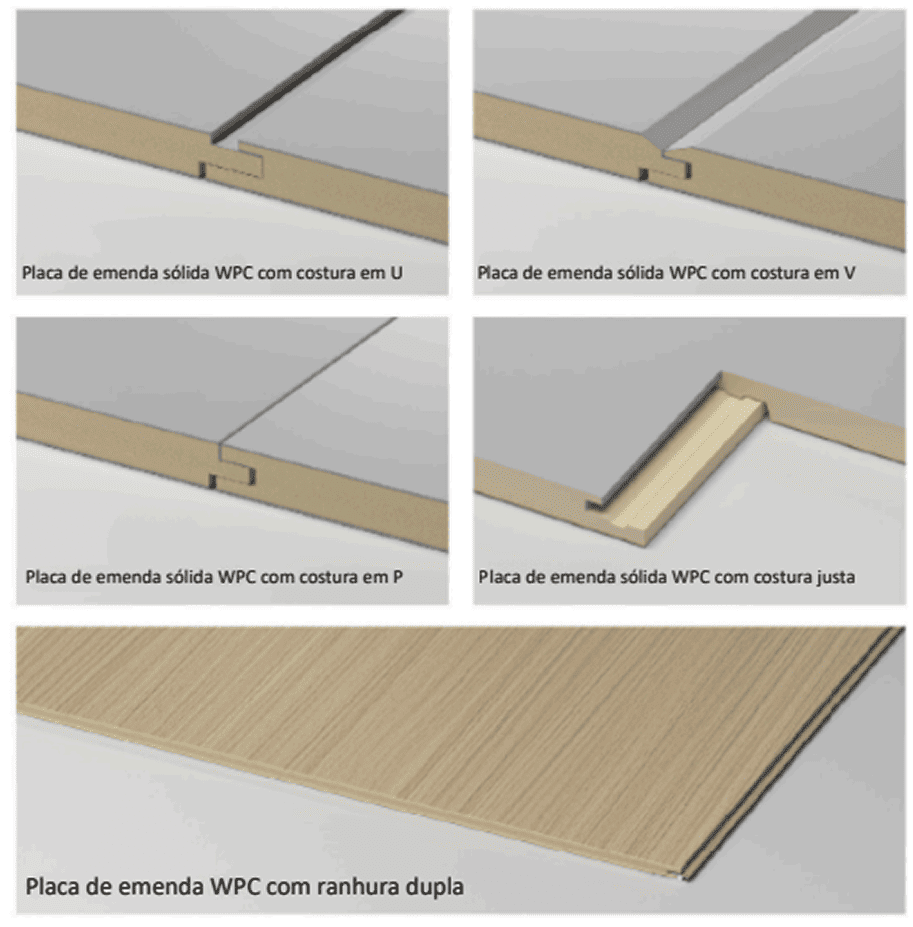 Placa de emenda sólida WPC com costura em U

Placa de emenda sólida WPC com costura em V

Placa de emenda sólida WPC com costura em P

Placa de emenda sólida WPC com costura justa

Placa de emenda WPC com ranhura dupla